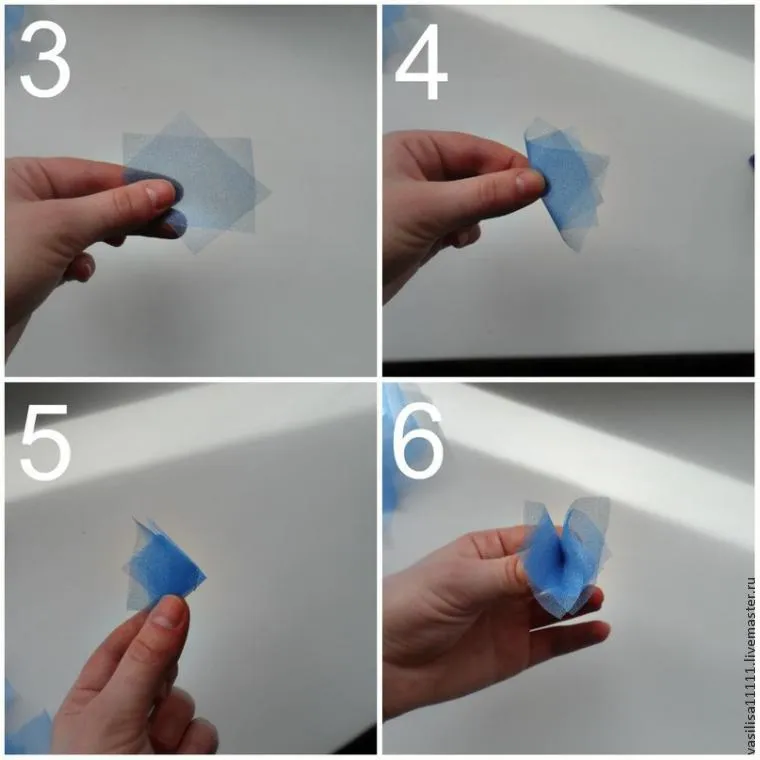 3

4

5

6

vasilisa11111.livemaster.ru