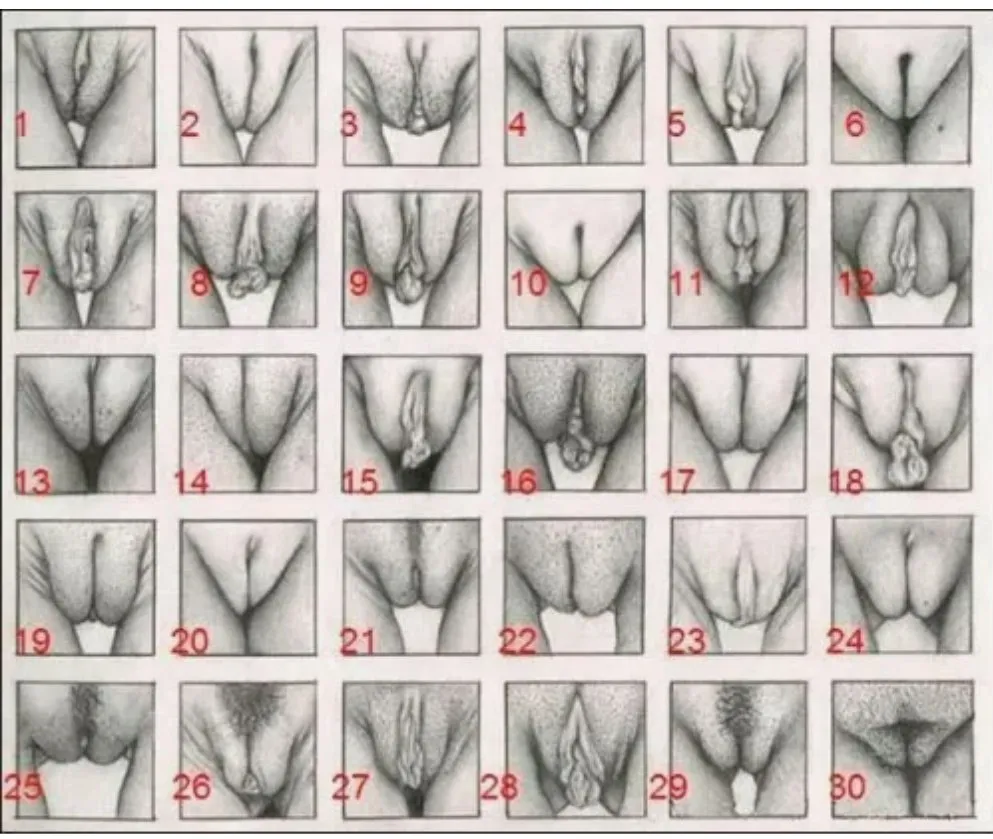 1 2 3 4 5 6

7 8 9 10 11 12

13 14 15 16 17 18

19 20 21 22 23 24

25 26 27 28 29 30