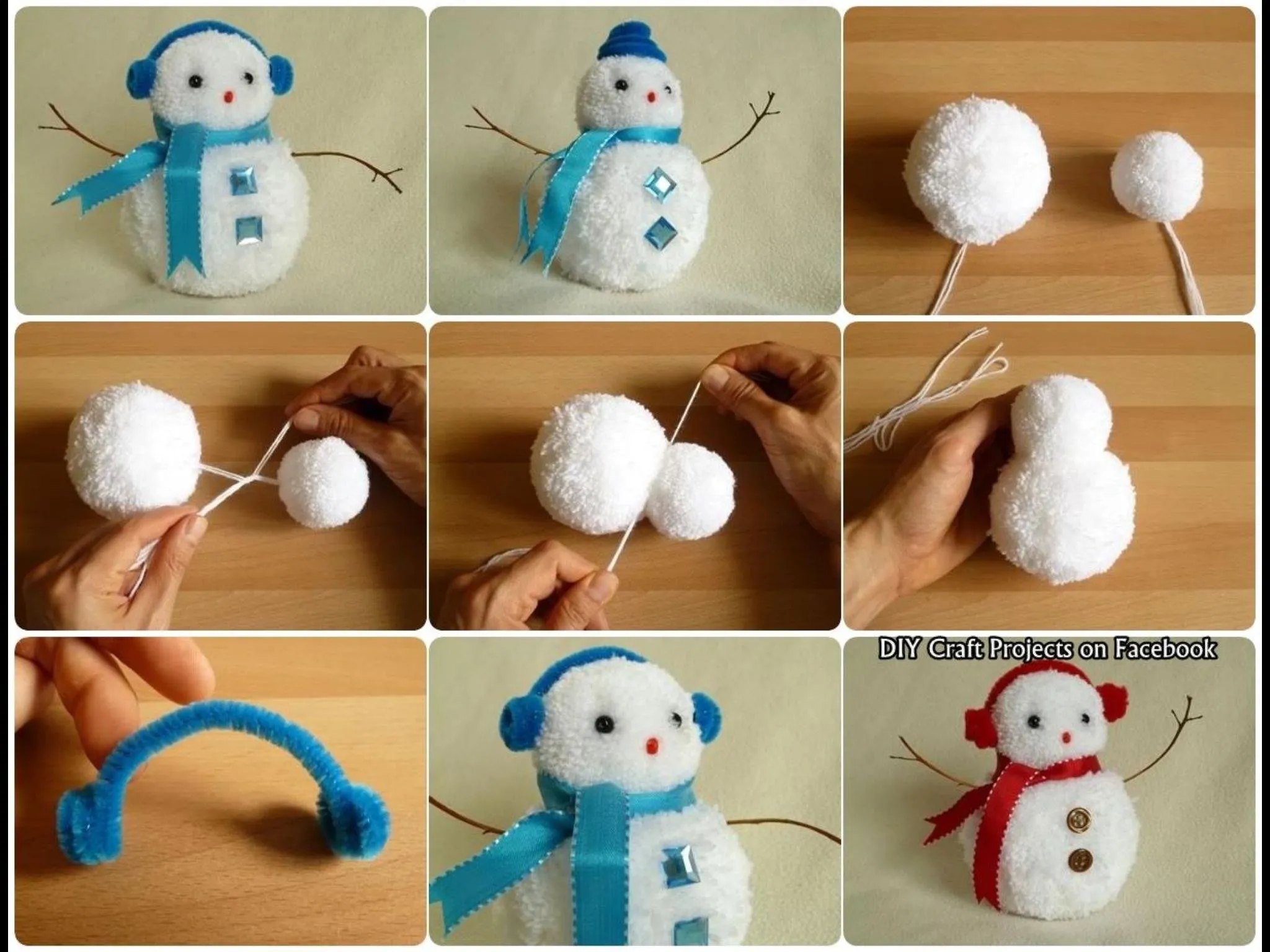 DIY Craft Projects on Facebook