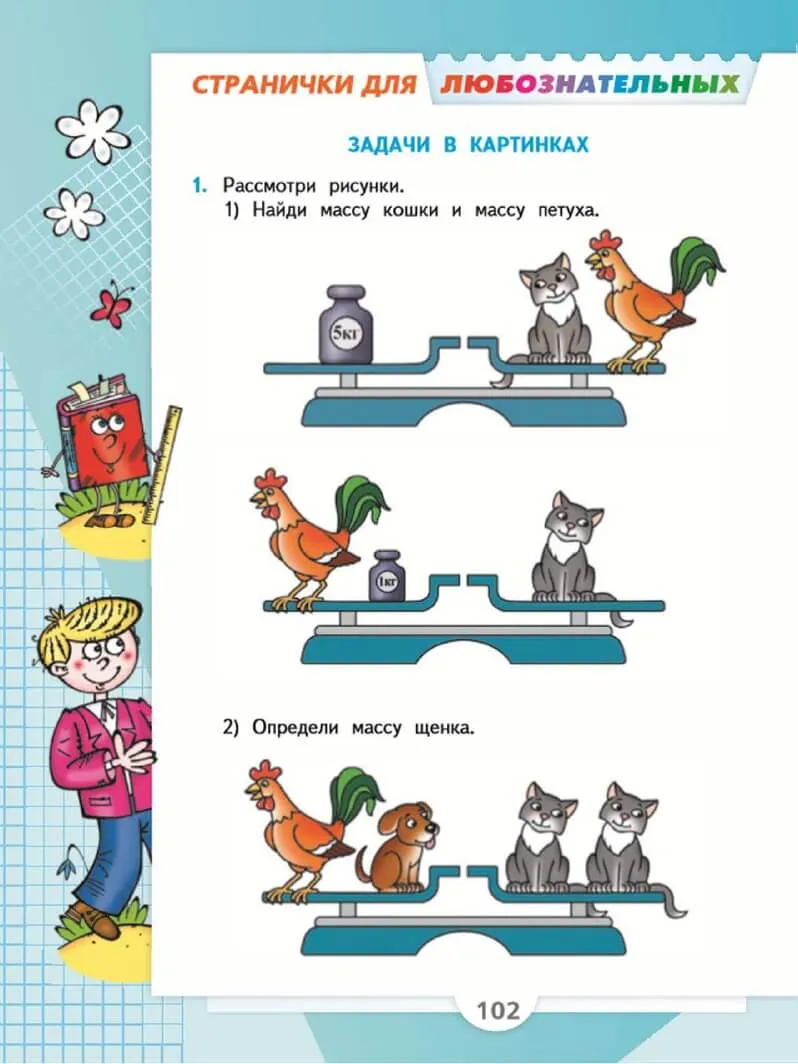 СТРАНИЧКИ ДЛЯ ЛЮБОЗНАТЕЛЬНЫХ

ЗАДАЧИ В КАРТИНКАХ

1. Рассмотри рисунки.
1) Найди массу кошки и массу петуха.

5кг

1кг

2) Определи массу щенка.

102