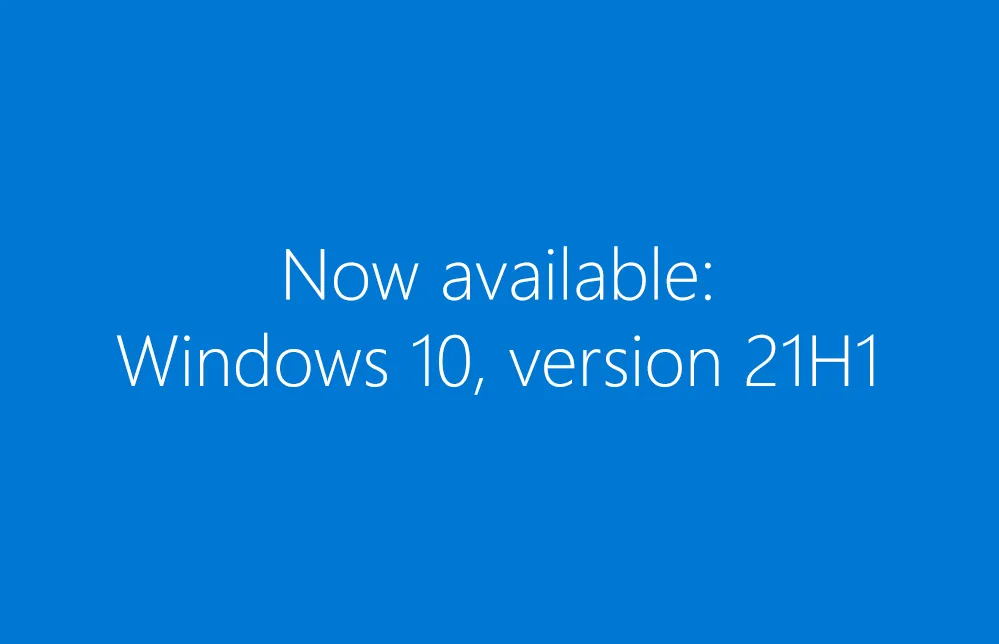 Now available:
Windows 10, version 21H1