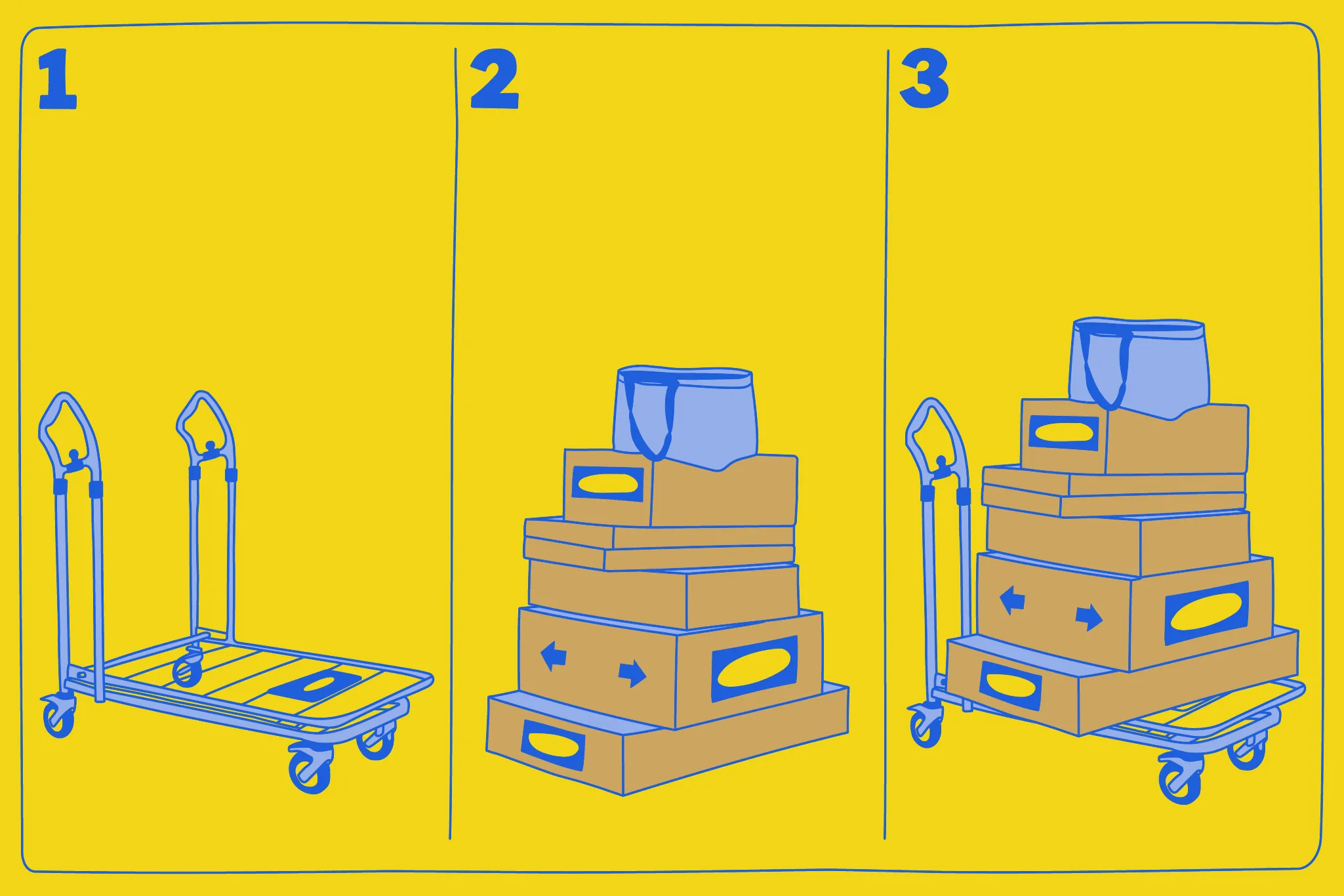 1

2

3