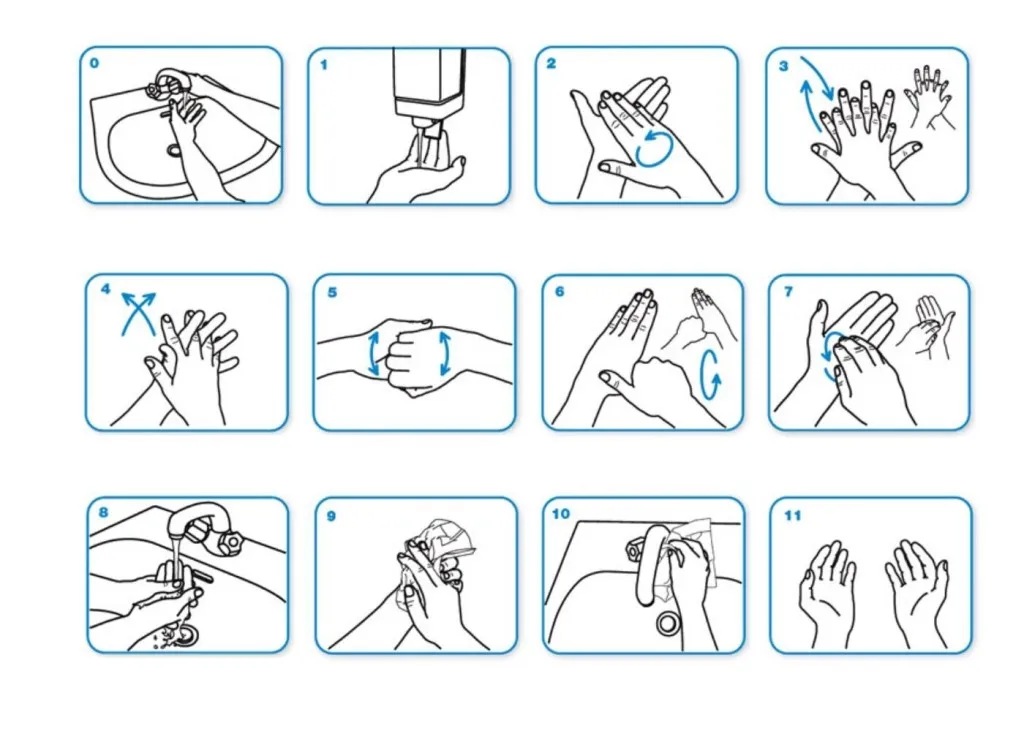 0

1

2

3

4

5

6

7

8

9

10

11