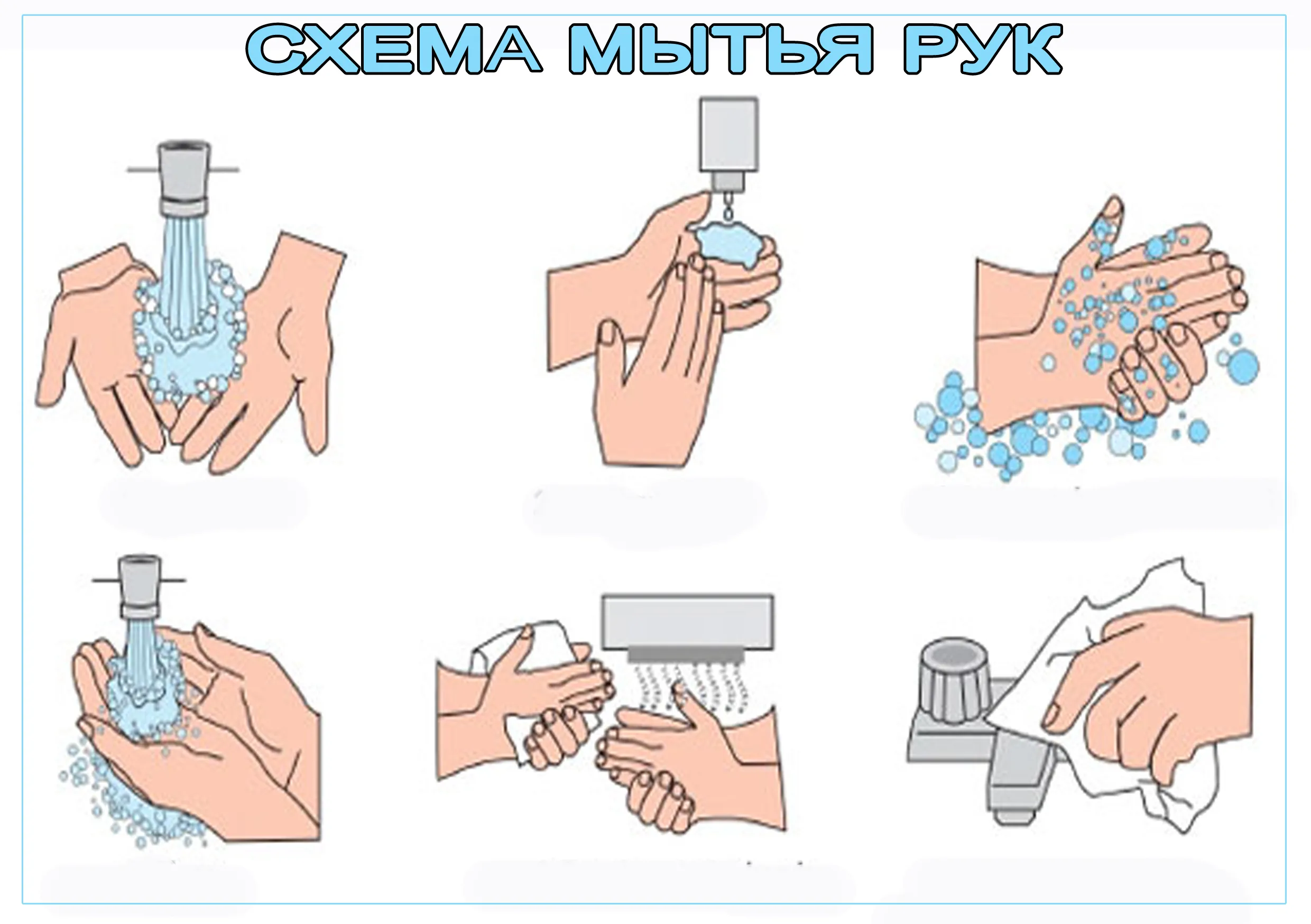 СХЕМА МЫТЬЯ РУК