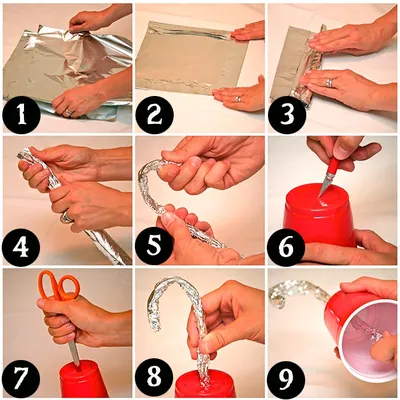 1
2
3
4
5
6
7
8
9