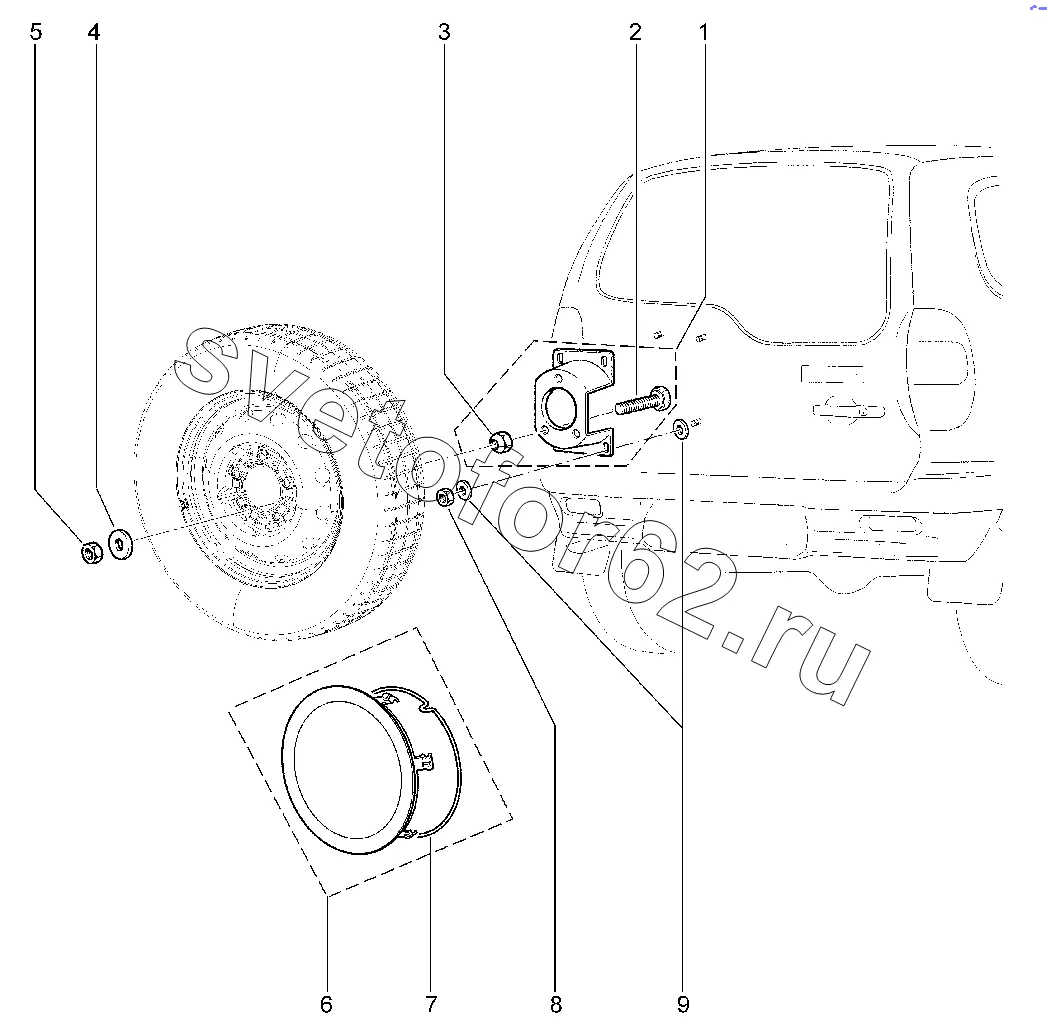 5
4
3
2
1
svetofor62.ru
6
7
8
9