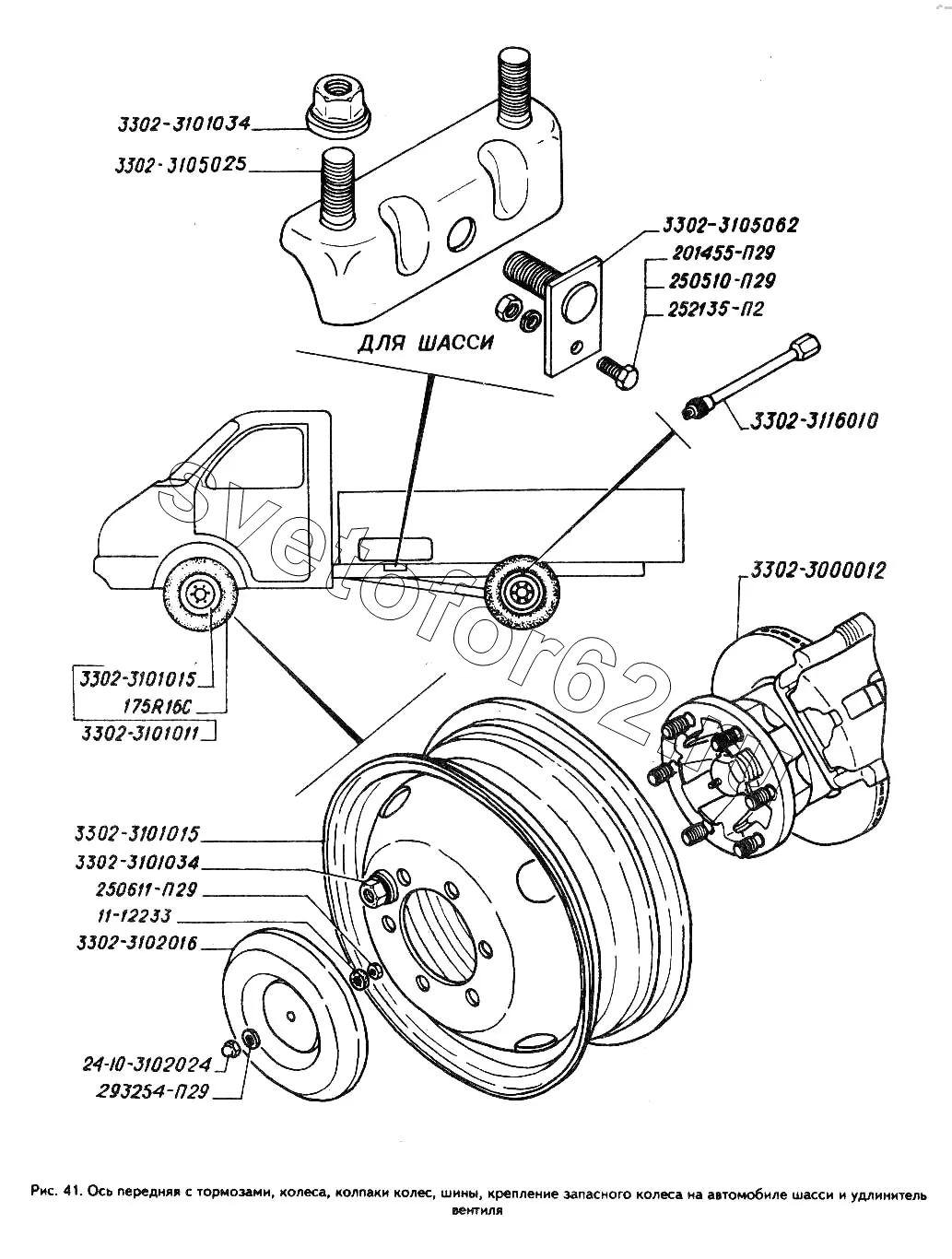 3302-3101034
3302-3105025
3302-3105062
201455-П29
250510-П29
252135-П2
ДЛЯ ШАССИ
3302-3116010
svetofor62
3302-3000012
3302-3101015
175R16C
3302-3101011
3302-3101015
3302-3101034
250611-П29
11-12233
3302-3102016
24-10-3102024
293254-П29

Рис. 41. Ось передняя с тормозами, колеса, колпаки колес, шины, крепление запасного колеса на автомобиле шасси и удлинитель вентиля